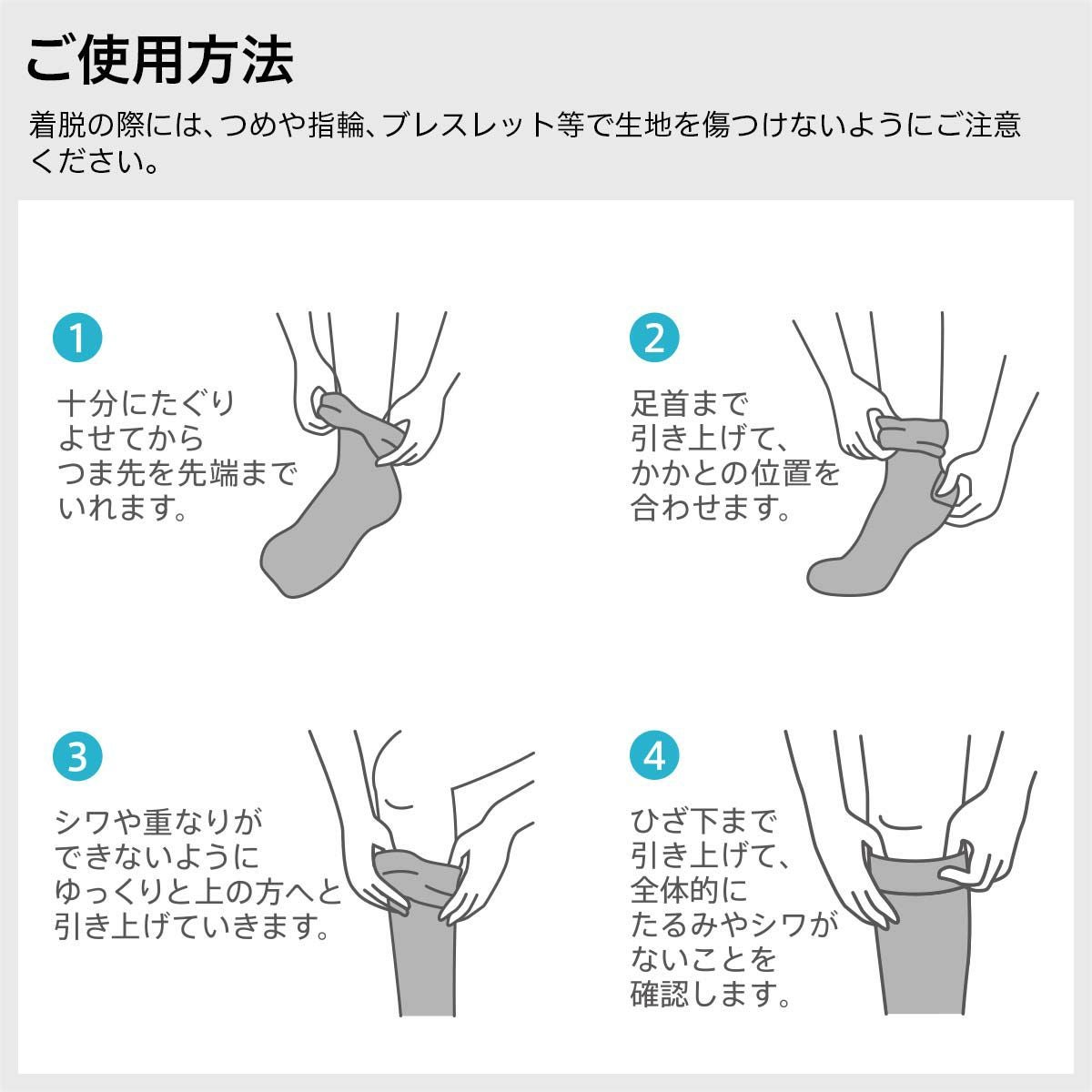 ご使用方法

着脱の際には、つめや指輪、ブレスレット等で生地を傷つけないようにご注意ください。

1

十分にたぐりよせてからつま先を先端までいれます。

2

足首まで引き上げて、かかとの位置を合わせます。

3

シワや重なりができないようにゆっくりと上の方へと引き上げていきます。

4

ひざ下まで引き上げて、全体的にたるみやシワがないことを確認します。