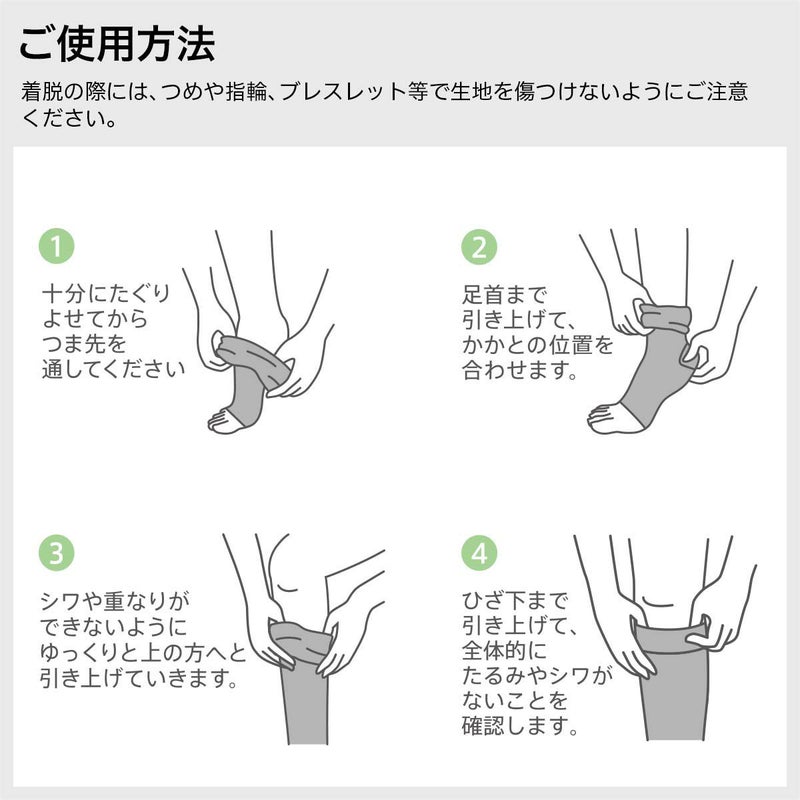 ご使用方法

着脱の際には、つめや指輪、ブレスレット等で生地を傷つけないようにご注意ください。

1
十分にたぐりよせてからつま先を通してください

2
足首まで引き上げて、かかとの位置を合わせます。

3
シワや重なりができないようにゆっくりと上の方へと引き上げていきます。

4
ひざ下まで引き上げて、全体的にたるみやシワがないことを確認します。